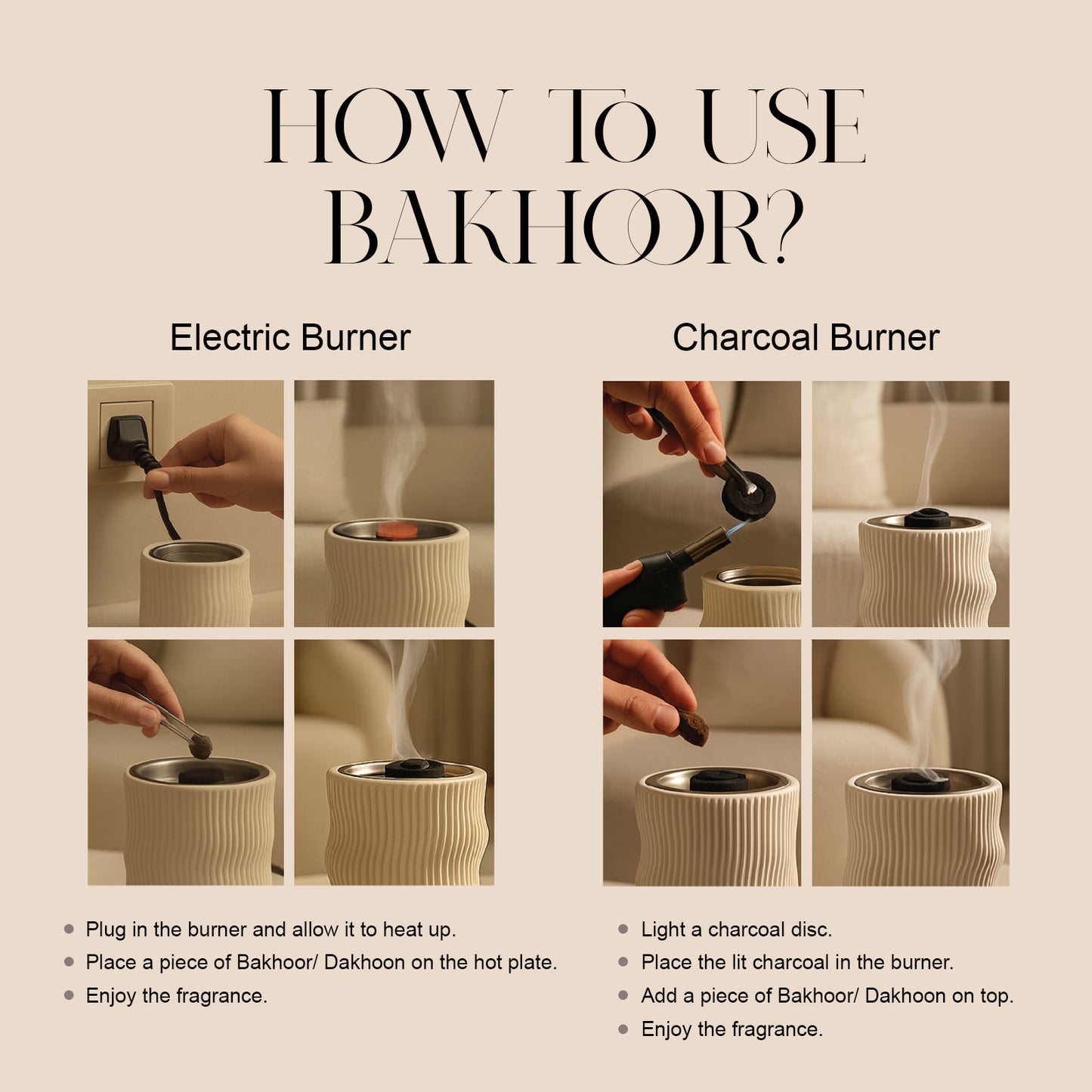 HOW To USE BAKHOOR?

Electric Burner

- Plug in the burner and allow it to heat up.
- Place a piece of Bakhoor/ Dakhoon on the hot plate.
- Enjoy the fragrance.

Charcoal Burner

- Light a charcoal disc.
- Place the lit charcoal in the burner.
- Add a piece of Bakhoor/ Dakhoon on top.
- Enjoy the fragrance.